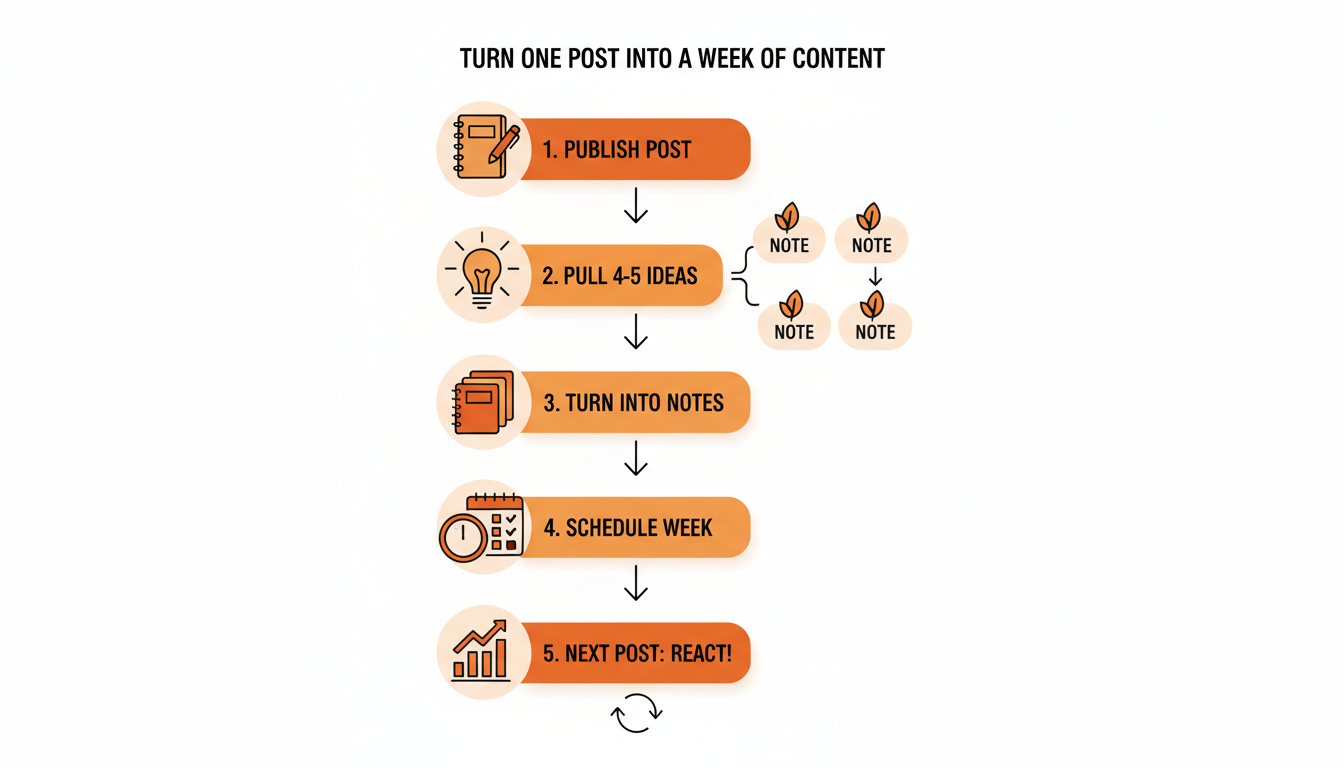 TURN ONE POST INTO A WEEK OF CONTENT

1. PUBLISH POST

2. PULL 4-5 IDEAS

NOTE
NOTE
NOTE
NOTE

3. TURN INTO NOTES

4. SCHEDULE WEEK

5. NEXT POST: REACT!