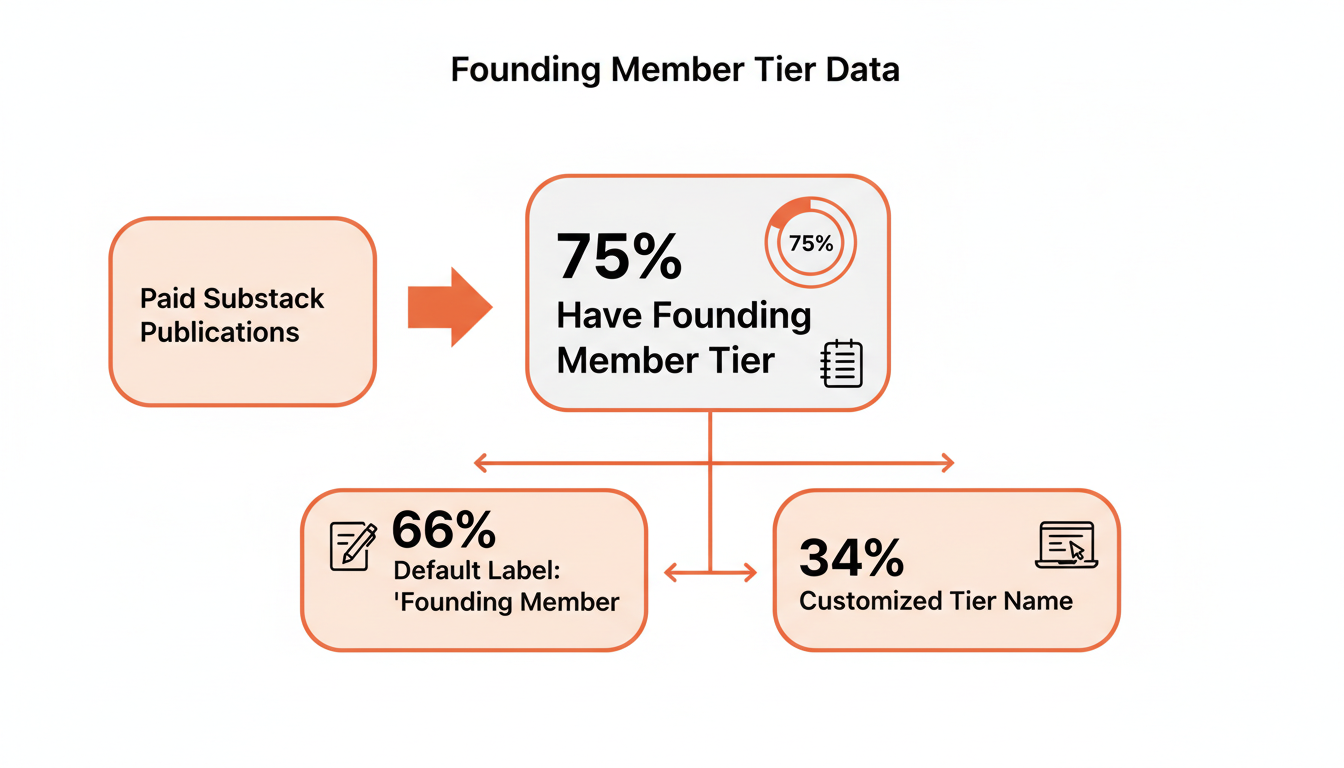 Founding Member Tier Data

Paid Substack Publications

75%
Have Founding Member Tier

75%

66%
Default Label: 'Founding Member

34%
Customized Tier Name